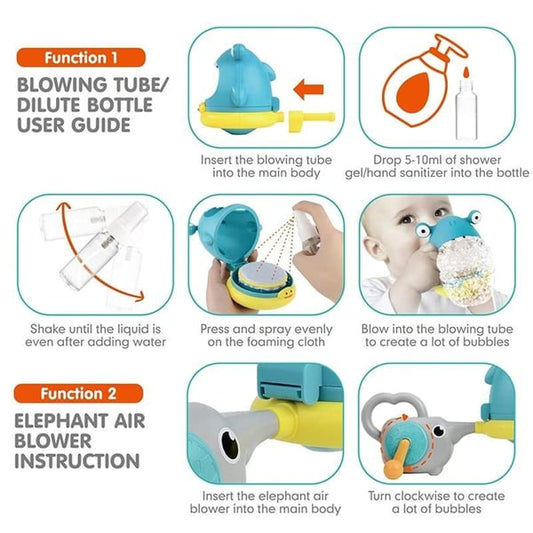 Function 1

BLOWING TUBE/ DILUTE BOTTLE USER GUIDE

Insert the blowing tube into the main body

Drop 5-10ml of shower gel/hand sanitizer into the bottle

Shake until the liquid is even after adding water

Press and spray evenly on the foaming cloth

Blow into the blowing tube to create a lot of bubbles

Function 2

ELEPHANT AIR BLOWER INSTRUCTION

Insert the elephant air blower into the main body

Turn clockwise to create a lot of bubbles