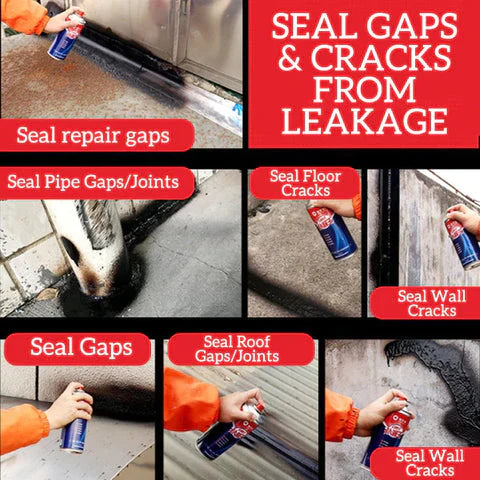 SEAL GAPS & CRACKS FROM LEAKAGE

Seal repair gaps

Seal Pipe Gaps/Joints

Seal Floor Cracks

Seal Wall Cracks

Seal Gaps

Seal Roof Gaps/Joints

Seal Wall Cracks